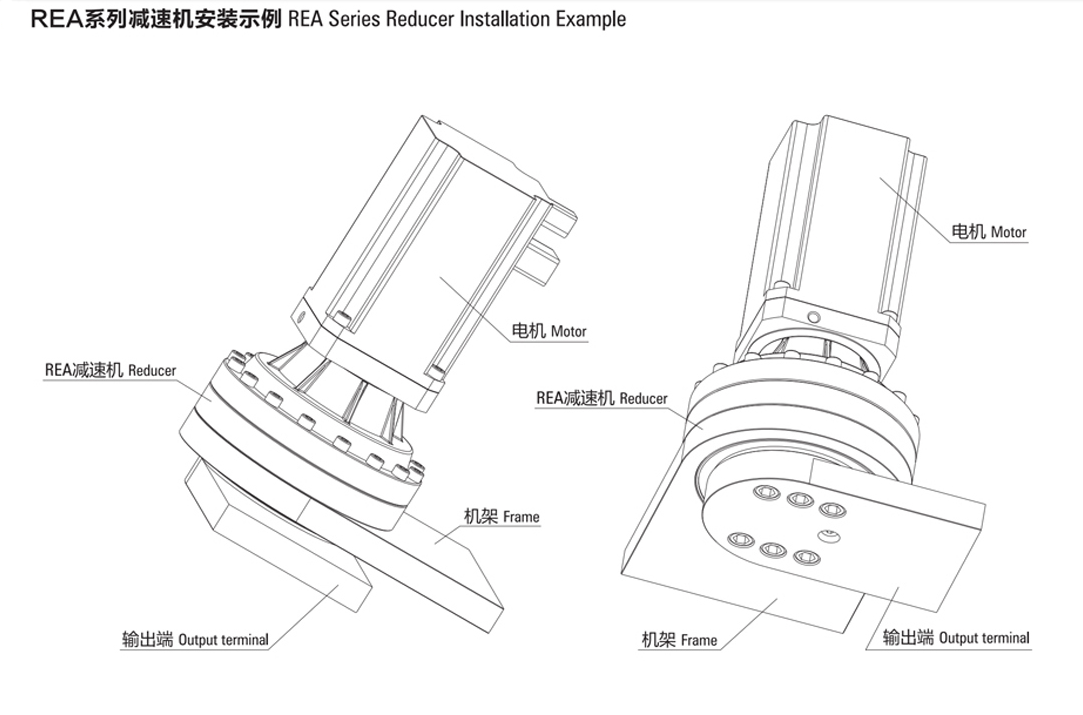 REA系列减速机安装示例 REA Series Reducer Installation Example

电机 Motor

REA减速机 Reducer

机架 Frame

输出端 Output terminal

电机 Motor

REA减速机 Reducer

机架 Frame

输出端 Output terminal